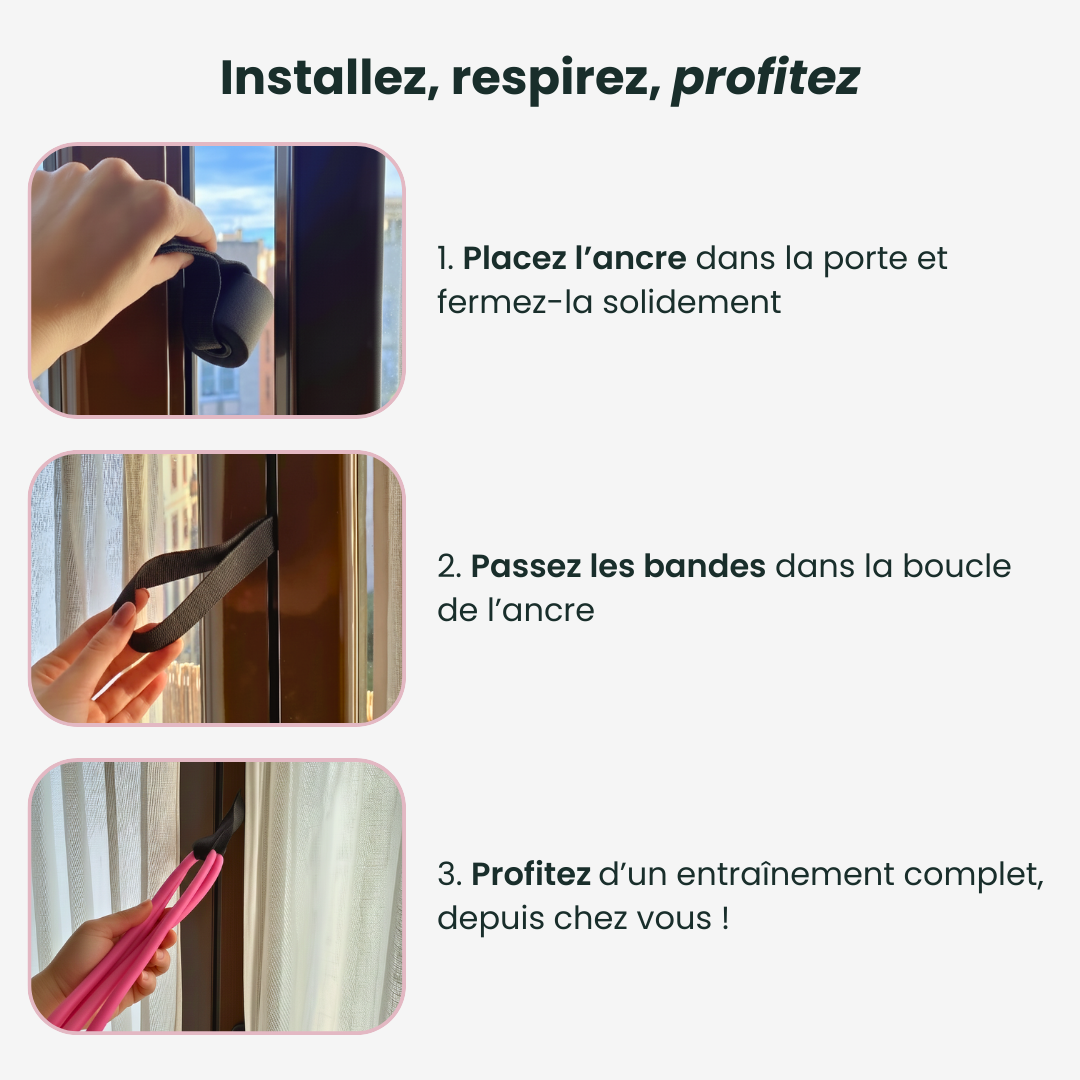 Installez, respirez, profitez

1. Placez l’ancre dans la porte et fermez-la solidement

2. Passez les bandes dans la boucle de l’ancre

3. Profitez d’un entraînement complet, depuis chez vous !